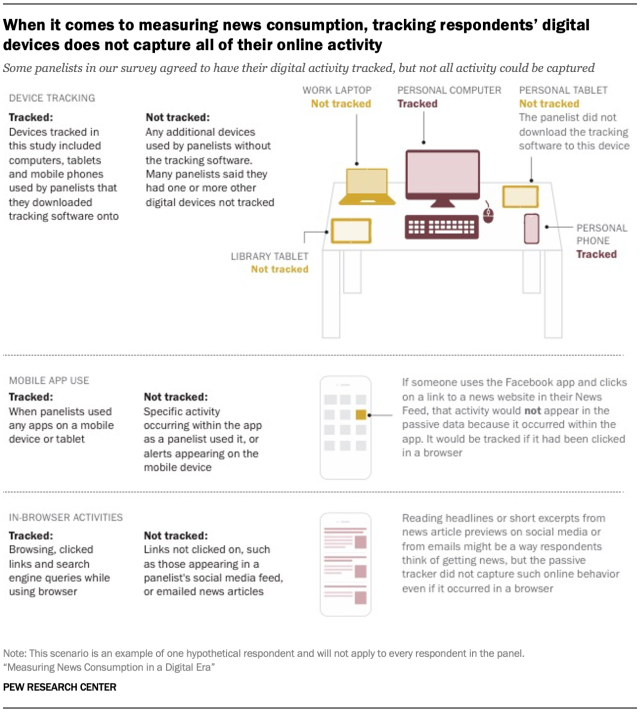 When it comes to measuring news consumption, tracking respondents' digital devices does not capture all of their online activity

Some panelists in our survey agreed to have their digital activity tracked, but not all activity could be captured

DEVICE TRACKING

Tracked:
Devices tracked in this study included computers, tablets and mobile phones used by panelists that they downloaded tracking software onto

Not tracked:
Any additional devices used by panelists without the tracking software. Many panelists said they had one or more other digital devices not tracked

WORK LAPTOP
Not tracked

PERSONAL COMPUTER
Tracked

PERSONAL TABLET
Not tracked
The panelist did not download the tracking software to this device

LIBRARY TABLET
Not tracked

PERSONAL PHONE
Tracked

MOBILE APP USE

Tracked:
When panelists used any apps on a mobile device or tablet

Not tracked:
Specific activity occurring within the app as a panelist used it, or alerts appearing on the mobile device

If someone uses the Facebook app and clicks on a link to a news website in their News Feed, that activity would not appear in the passive data because it occurred within the app. It would be tracked if it had been clicked in a browser

IN-BROWSER ACTIVITIES

Tracked:
Browsing, clicked links and search engine queries while using browser

Not tracked:
Links not clicked on, such as those appearing in a panelist's social media feed, or emailed news articles

Reading headlines or short excerpts from news article previews on social media or from emails might be a way respondents think of getting news, but the passive tracker did not capture such online behavior even if it occurred in a browser

Note: This scenario is an example of one hypothetical respondent and will not apply to every respondent in the panel.
"Measuring News Consumption in a Digital Era"

PEW RESEARCH CENTER